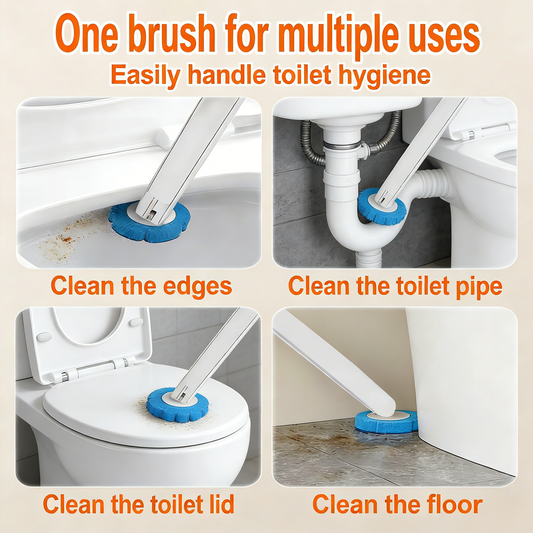 One brush for multiple uses
Easily handle toilet hygiene

Clean the edges

Clean the toilet pipe

Clean the toilet lid

Clean the floor