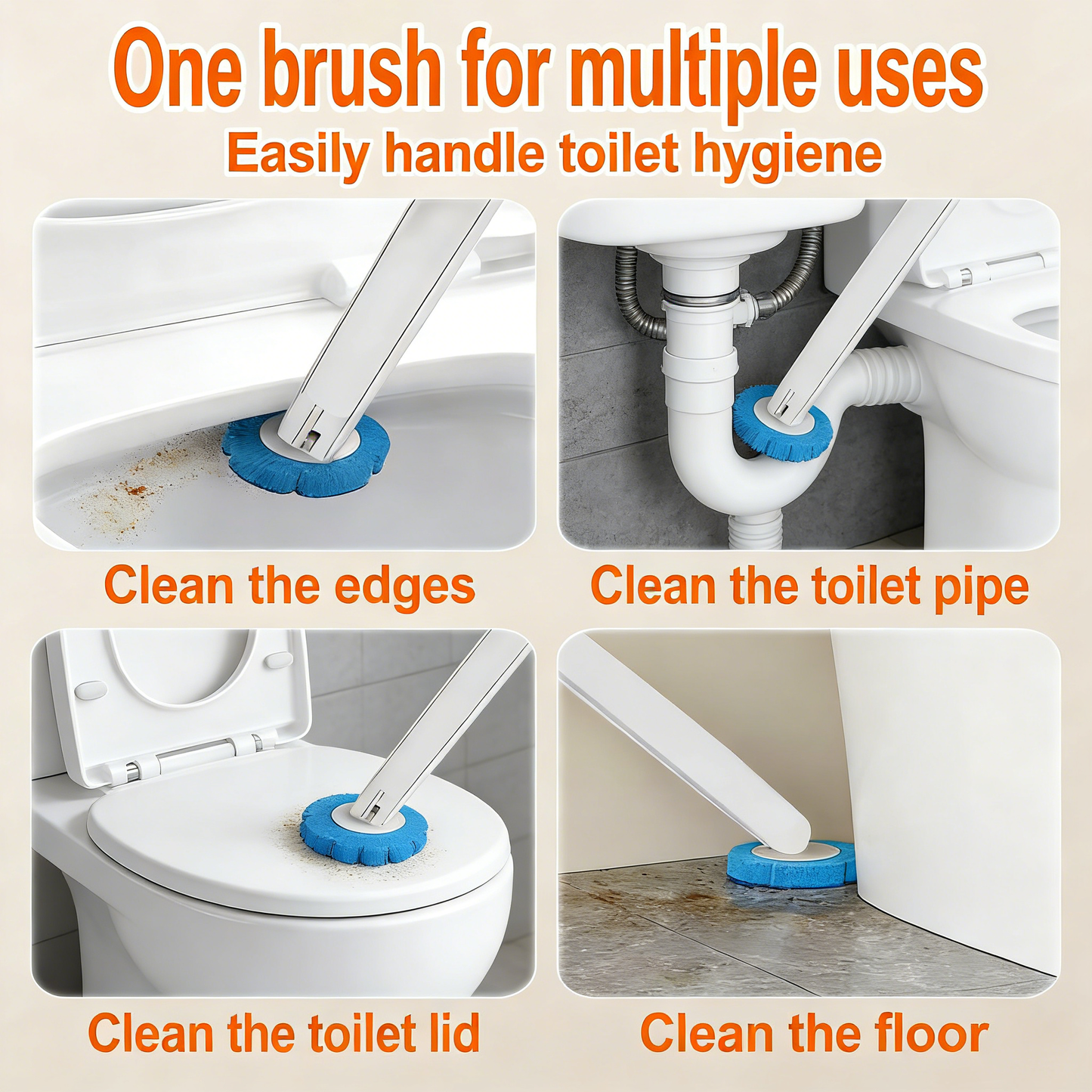 One brush for multiple uses
Easily handle toilet hygiene

Clean the edges

Clean the toilet pipe

Clean the toilet lid

Clean the floor